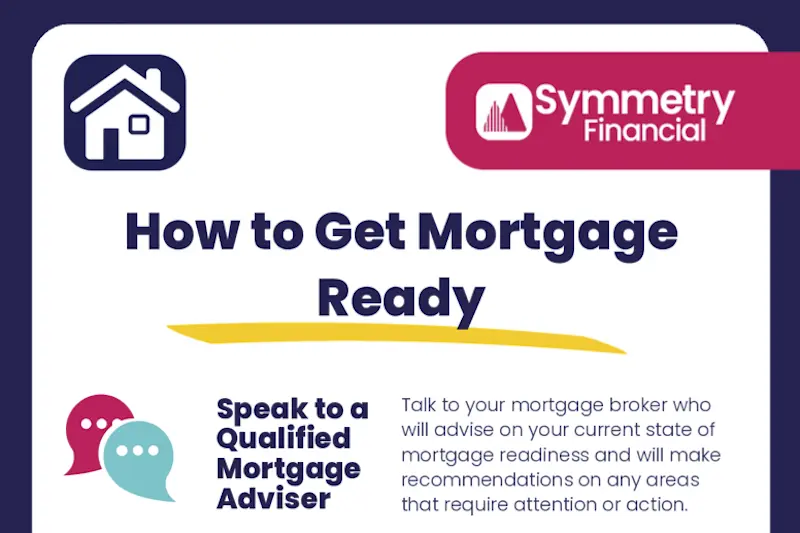 Symmetry Financial

How to Get Mortgage Ready

Speak to a Qualified Mortgage Adviser

Talk to your mortgage broker who will advise on your current state of mortgage readiness and will make recommendations on any areas that require attention or action.